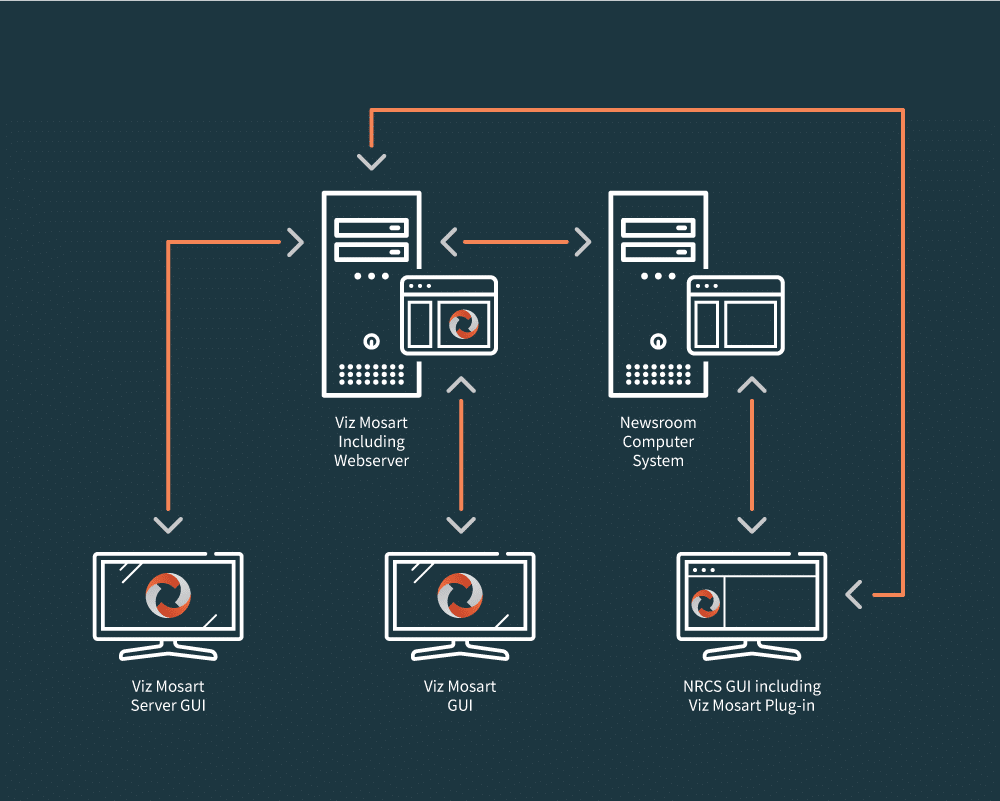 Viz Mosart Including Webserver

Newsroom Computer System

Viz Mosart Server GUI

Viz Mosart GUI

NRCS GUI including Viz Mosart Plug-in